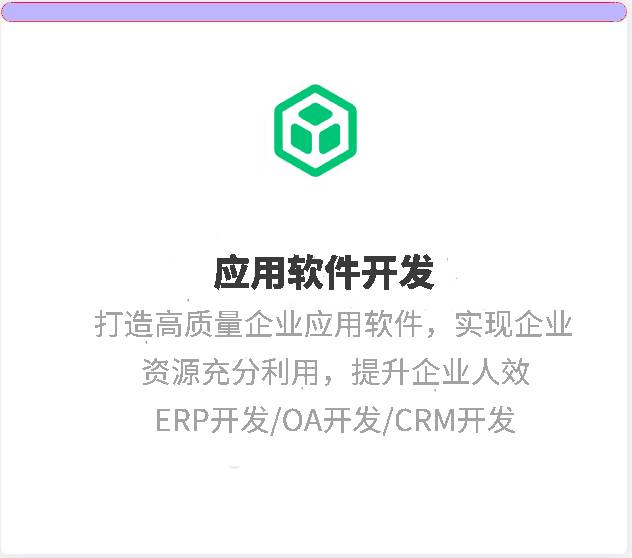 应用软件开发

打造高质量企业应用软件，实现企业资源充分利用，提升企业人效

ERP开发/OA开发/CRM开发